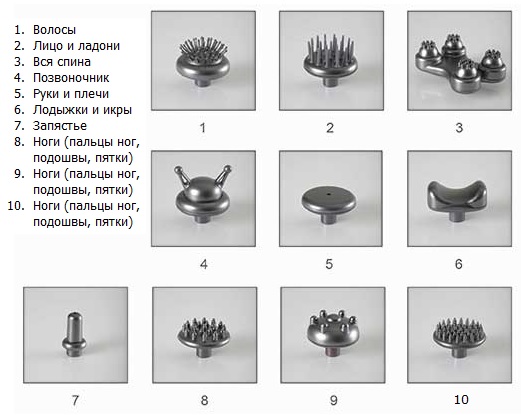 1. Волосы
2. Лицо и ладони
3. Вся спина
4. Позвоночник
5. Руки и плечи
6. Лодыжки и икры
7. Запястье
8. Ноги (пальцы ног, подошвы, пятки)
9. Ноги (пальцы ног, подошвы, пятки)
10. Ноги (пальцы ног, подошвы, пятки)

1

2

3

4

5

6

7

8

9

10