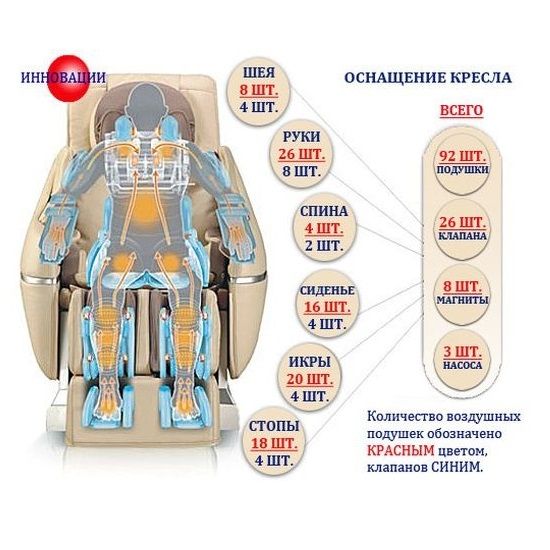 ИННОВАЦИИ

ШЕЯ
8 ШТ.
4 ШТ.

РУКИ
26 ШТ.
8 ШТ.

СПИНА
4 ШТ.
2 ШТ.

СИДЕНЬЕ
16 ШТ.
4 ШТ.

ИКРЫ
20 ШТ.
4 ШТ.

СТОПЫ
18 ШТ.
4 ШТ.

ОСНАЩЕНИЕ КРЕСЛА

ВСЕГО

92 ШТ.
ПОДУШКИ

26 ШТ.
КЛАПАНА

8 ШТ.
МАГНИТЫ

3 ШТ.
НАСОСА

Количество воздушных подушек обозначено КРАСНЫМ цветом, клапанов СИНИМ.