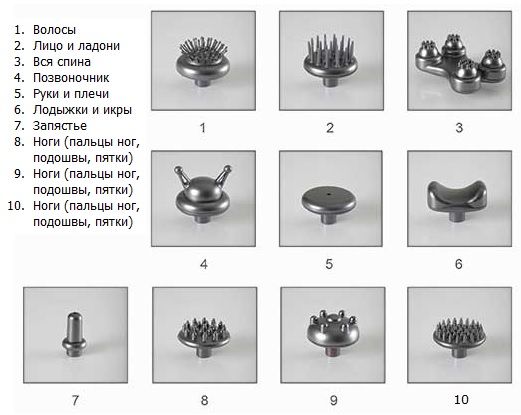 1. Волосы
2. Лицо и ладони
3. Вся спина
4. Позвоночник
5. Руки и плечи
6. Лодыжки и икры
7. Запястье
8. Ноги (пальцы ног, подошвы, пятки)
9. Ноги (пальцы ног, подошвы, пятки)
10. Ноги (пальцы ног, подошвы, пятки)

1

2

3

4

5

6

7

8

9

10